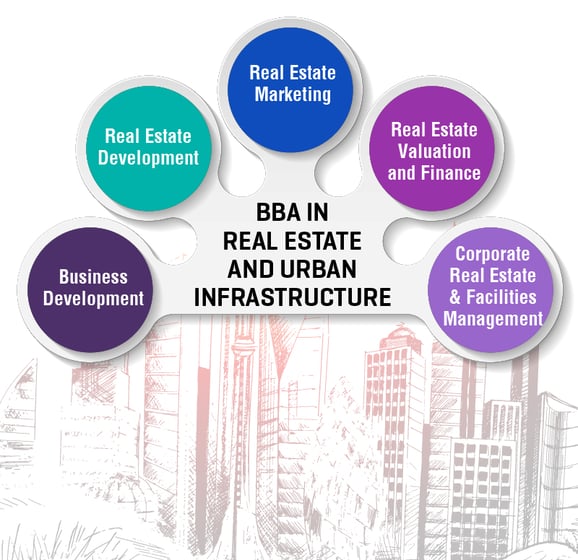 Real Estate Marketing

Real Estate Development

Real Estate Valuation and Finance

BBA IN REAL ESTATE AND URBAN INFRASTRUCTURE

Business Development

Corporate Real Estate & Facilities Management